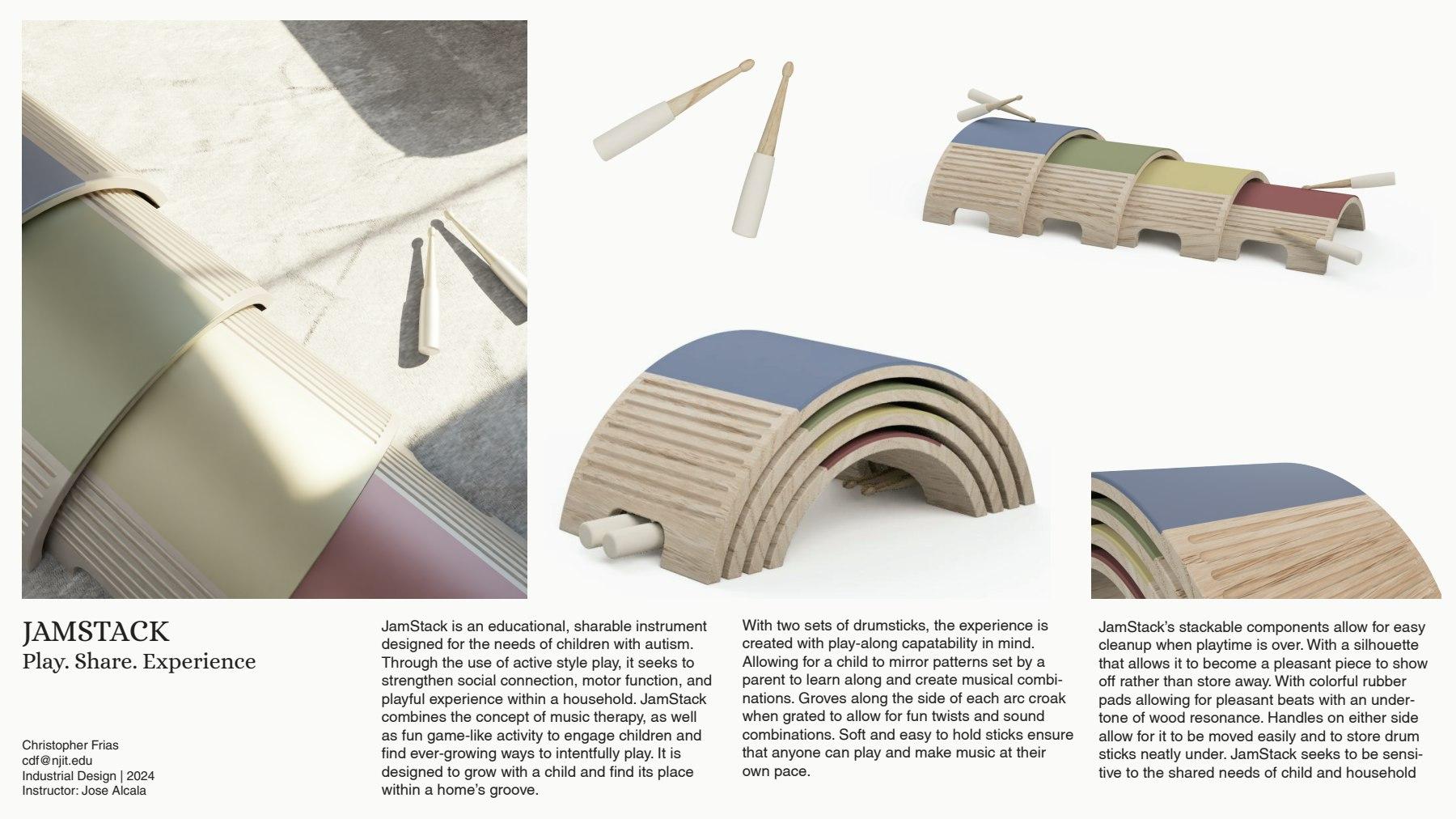 JAMSTACK
Play. Share. Experience

Christopher Frias
cdf@njit.edu
Industrial Design | 2024
Instructor: Jose Alcala

JamStack is an educational, sharable instrument designed for the needs of children with autism. Through the use of active style play, it seeks to strengthen social connection, motor function, and playful experience within a household. JamStack combines the concept of music therapy, as well as fun game-like activity to engage children and find ever-growing ways to intentfully play. It is designed to grow with a child and find its place within a home's groove.

With two sets of drumsticks, the experience is created with play-along capatability in mind. Allowing for a child to mirror patterns set by a parent to learn along and create musical combinations. Groves along the side of each arc croak when grated to allow for fun twists and sound combinations. Soft and easy to hold sticks ensure that anyone can play and make music at their own pace.

JamStack's stackable components allow for easy cleanup when playtime is over. With a silhouette that allows it to become a pleasant piece to show off rather than store away. With colorful rubber pads allowing for pleasant beats with an undertone of wood resonance. Handles on either side allow for it to be moved easily and to store drum sticks neatly under. JamStack seeks to be sensitive to the shared needs of child and household